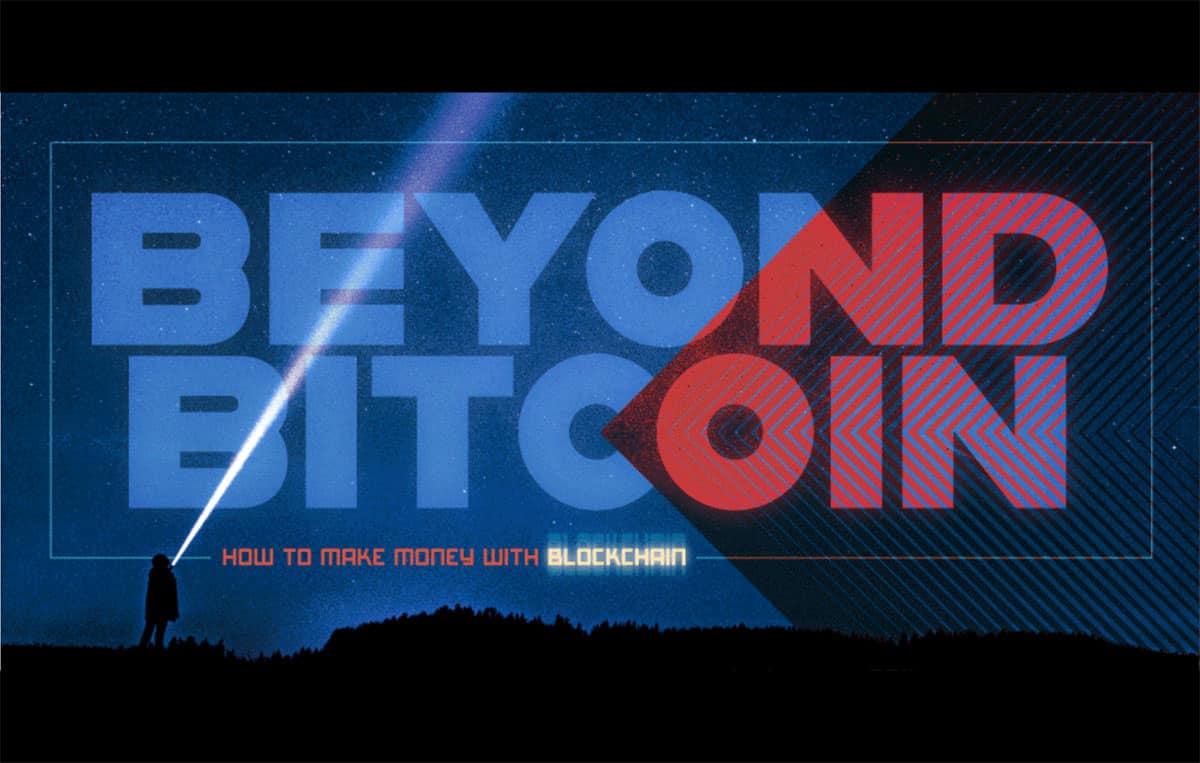 BEYOND BITCOIN

HOW TO MAKE MONEY WITH BLOCKCHAIN